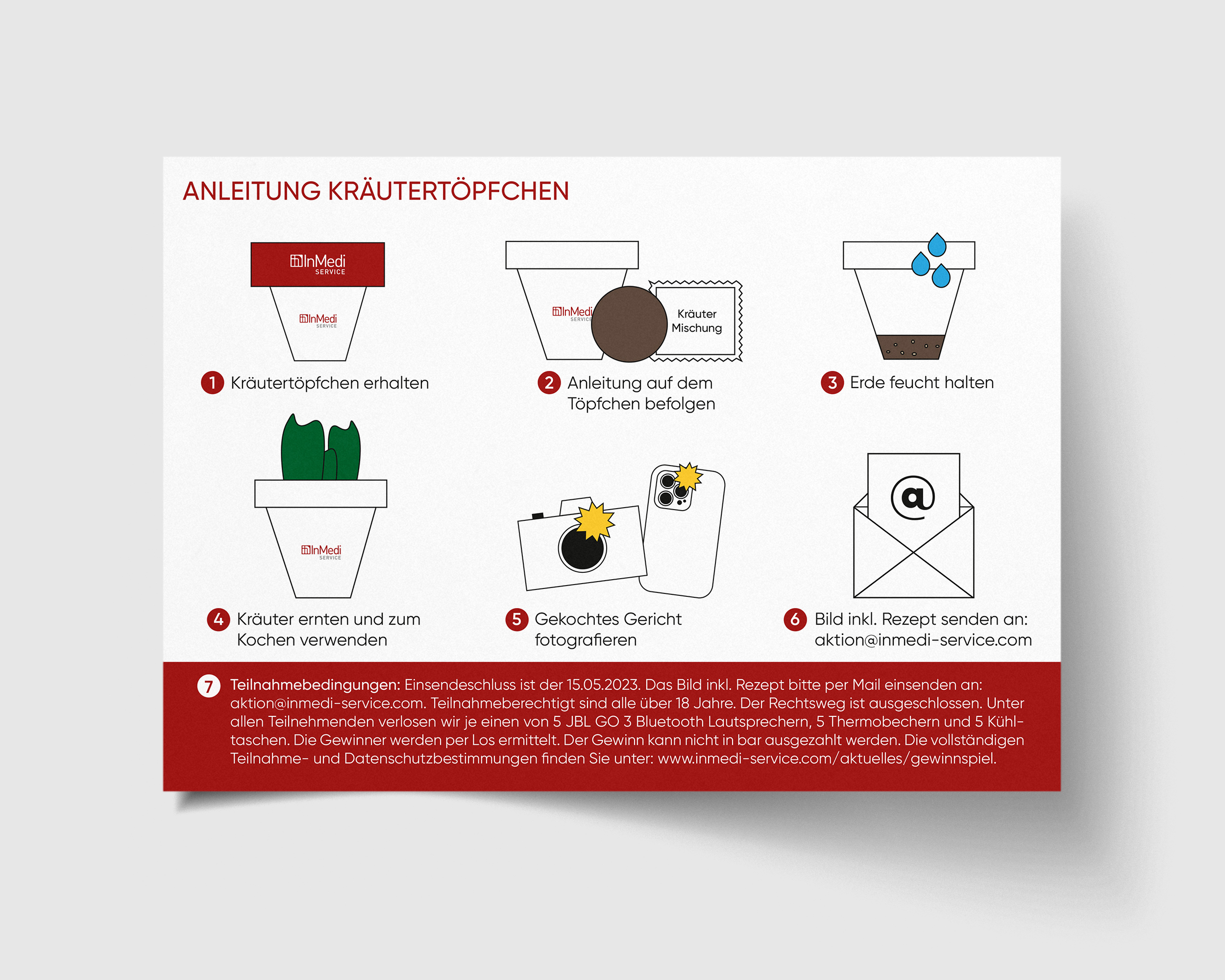 ANLEITUNG KRÄUTERTÖPFCHEN

InMedi SERVICE

InMedi SERVICE

1 Kräutertöpfchen erhalten

InMedi SERVICE

Kräuter Mischung

2 Anleitung auf dem Töpfchen befolgen

3 Erde feucht halten

InMedi SERVICE

4 Kräuter ernten und zum Kochen verwenden

5 Gekochtes Gericht fotografieren

@

6 Bild inkl. Rezept senden an: aktion@inmedi-service.com

7 Teilnahmebedingungen: Einsendeschluss ist der 15.05.2023. Das Bild inkl. Rezept bitte per Mail einsenden an: aktion@inmedi-service.com. Teilnahmeberechtigt sind alle über 18 Jahre. Der Rechtsweg ist ausgeschlossen. Unter allen Teilnehmenden verlosen wir je einen von 5 JBL GO 3 Bluetooth Lautsprechern, 5 Thermobechern und 5 Kühltaschen. Die Gewinner werden per Los ermittelt. Der Gewinn kann nicht in bar ausgezahlt werden. Die vollständigen Teilnahme- und Datenschutzbestimmungen finden Sie unter: www.inmedi-service.com/aktuelles/gewinnspiel.